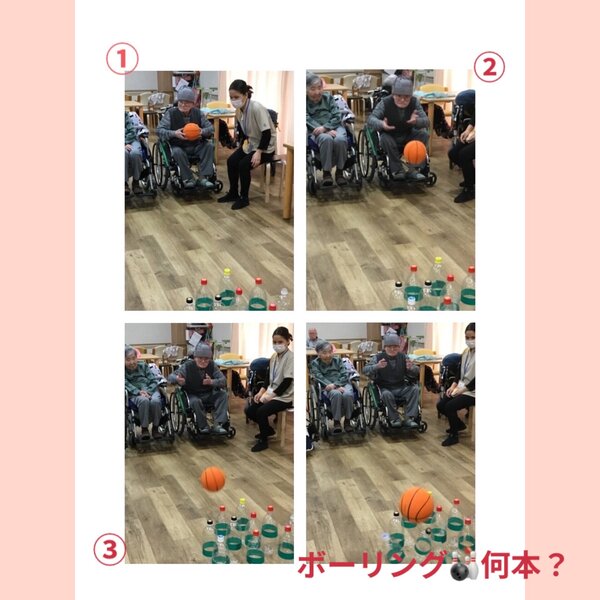 ①

②

③

ボーリング🎳何本？